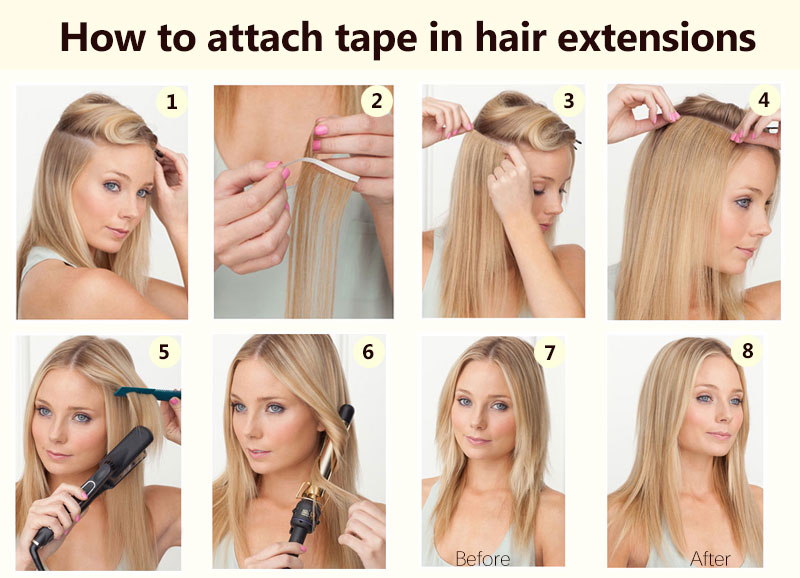 How to attach tape in hair extensions

1

2

3

4

5

6

7

Before

8

After