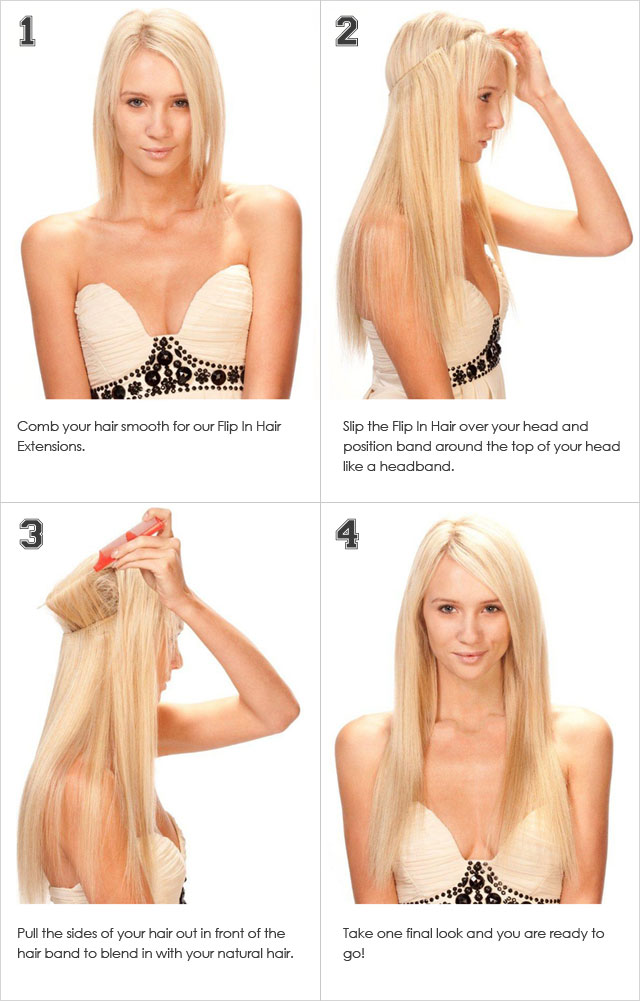 1

Comb your hair smooth for our Flip In Hair Extensions.

2

Slip the Flip In Hair over your head and position band around the top of your head like a headband.

3

Pull the sides of your hair out in front of the hair band to blend in with your natural hair.

4

Take one final look and you are ready to go!