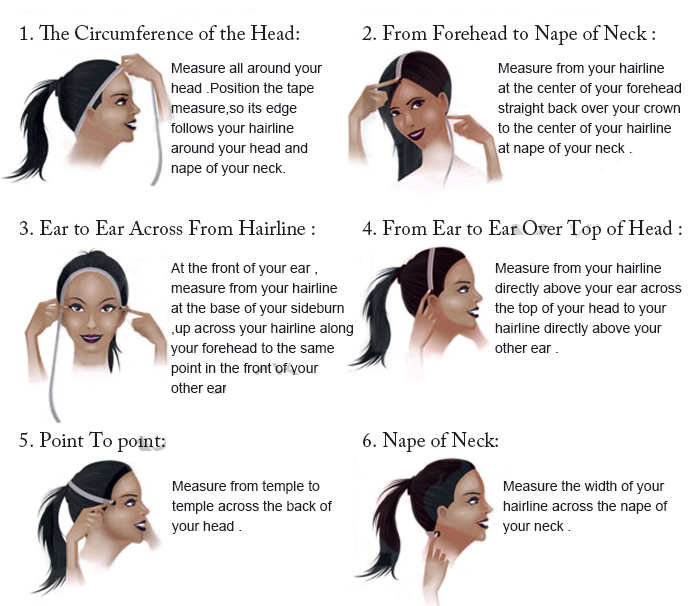 1. The Circumference of the Head:

Measure all around your head .Position the tape measure,so its edge follows your hairline around your head and nape of your neck.

2. From Forehead to Nape of Neck :

Measure from your hairline at the center of your forehead straight back over your crown to the center of your hairline at nape of your neck .

3. Ear to Ear Across From Hairline :

At the front of your ear , measure from your hairline at the base of your sideburn ,up across your hairline along your forehead to the same point in the front of your other ear

4. From Ear to Ear Over Top of Head :

Measure from your hairline directly above your ear across the top of your head to your hairline directly above your other ear .

5. Point To point:

Measure from temple to temple across the back of your head .

6. Nape of Neck:

Measure the width of your hairline across the nape of your neck .